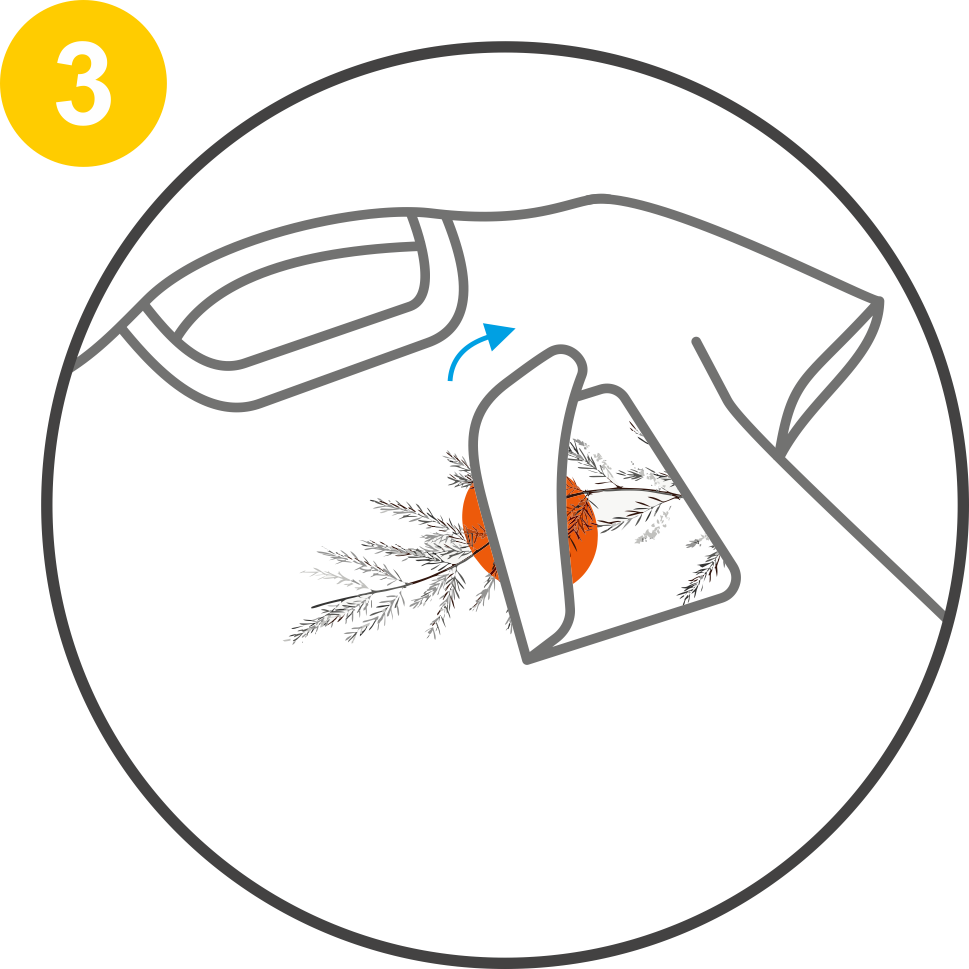 3