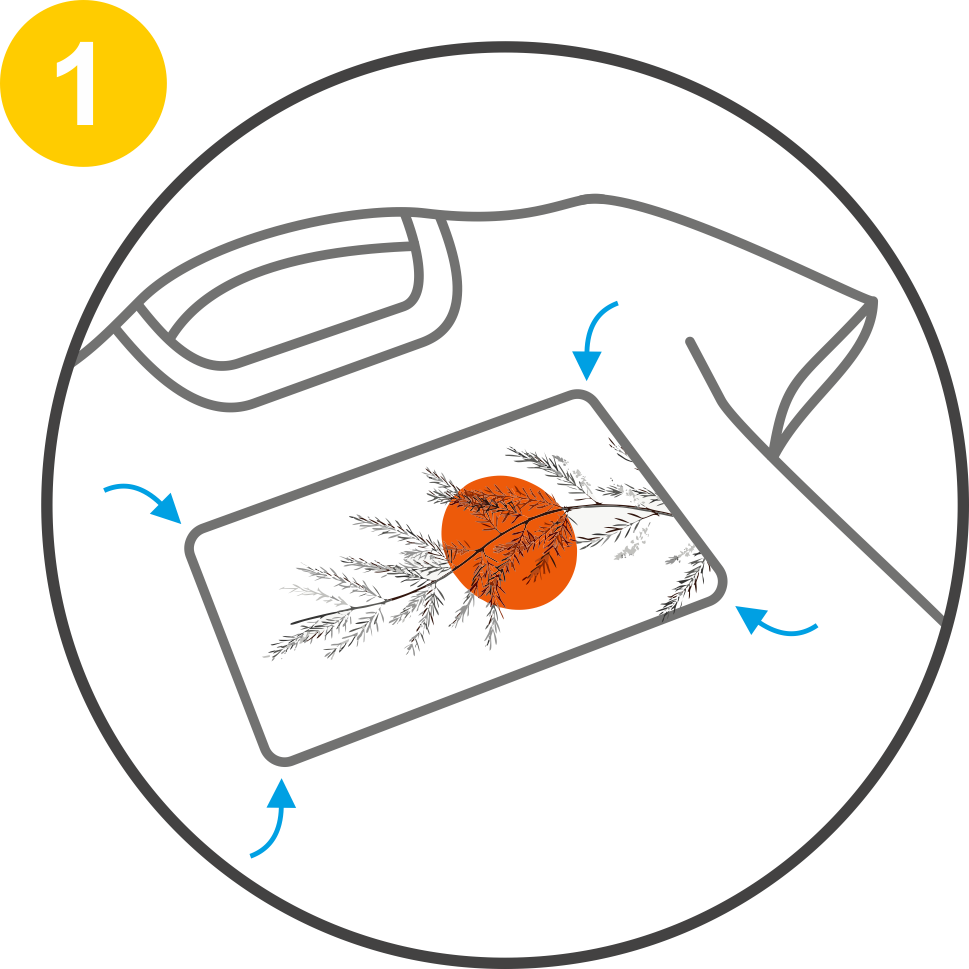 1